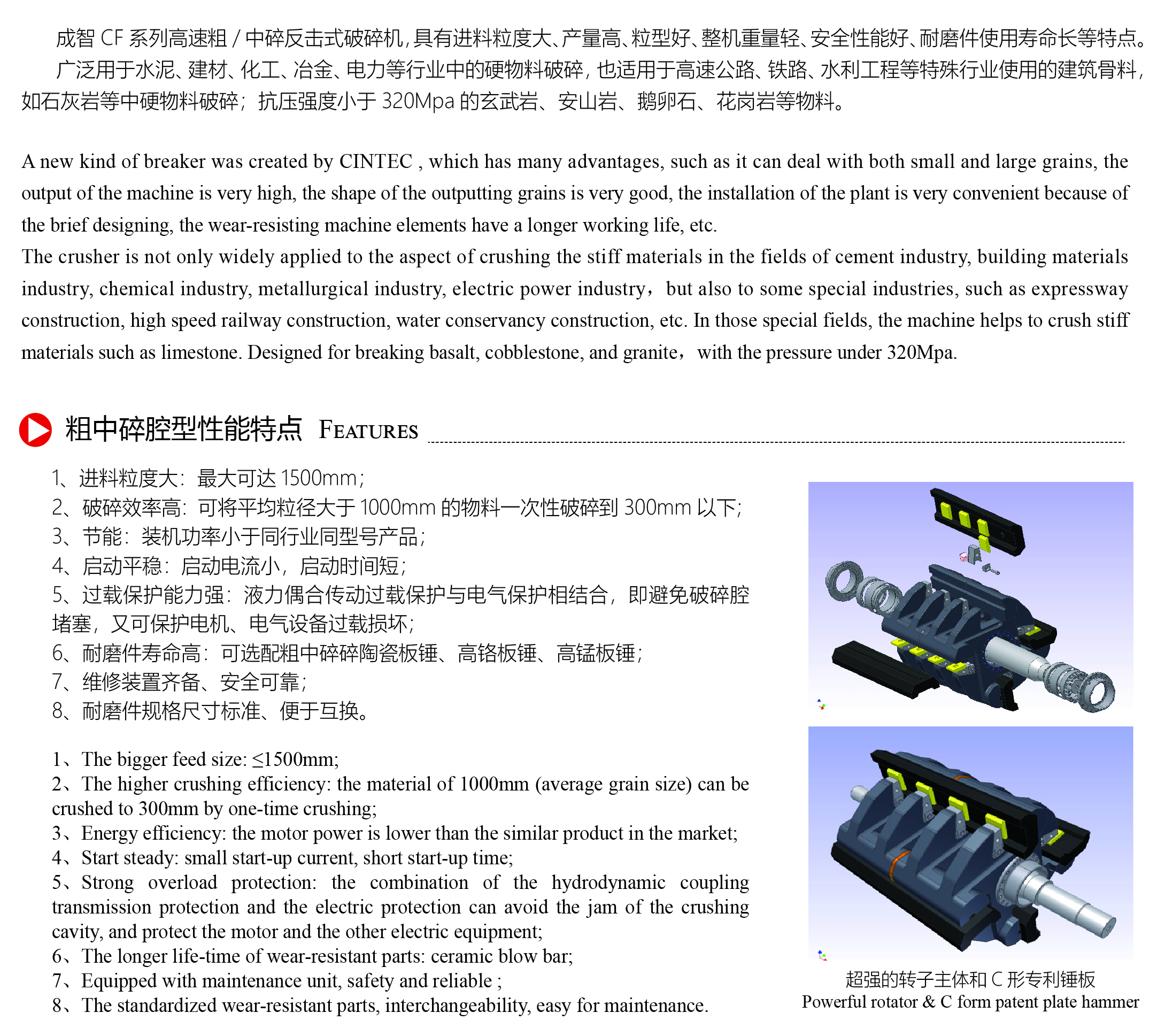 成智 CF 系列高速粗 / 中碎反击式破碎机，具有进料粒度大、产量高、粒型好、整机重量轻、安全性能好、耐磨件使用寿命长等特点。

广泛用于水泥、建材、化工、冶金、电力等行业中的硬物料破碎，也适用于高速公路、铁路、水利工程等特殊行业使用的建筑骨料，如石灰岩等中硬物料破碎；抗压强度小于 320Mpa 的玄武岩、安山岩、鹅卵石、花岗岩等物料。

A new kind of breaker was created by CINTEC , which has many advantages, such as it can deal with both small and large grains, the output of the machine is very high, the shape of the outputting grains is very good, the installation of the plant is very convenient because of the brief designing, the wear-resisting machine elements have a longer working life, etc.
The crusher is not only widely applied to the aspect of crushing the stiff materials in the fields of cement industry, building materials industry, chemical industry, metallurgical industry, electric power industry， but also to some special industries, such as expressway construction, high speed railway construction, water conservancy construction, etc. In those special fields, the machine helps to crush stiff materials such as limestone. Designed for breaking basalt, cobblestone, and granite， with the pressure under 320Mpa.

粗中碎腔型性能特点 FEATURES

1、进料粒度大：最大可达 1500mm；
2、破碎效率高：可将平均粒径大于 1000mm 的物料一次性破碎到 300mm 以下；
3、节能：装机功率小于同行业同型号产品；
4、启动平稳：启动电流小，启动时间短；
5、过载保护能力强：液力偶合传动过载保护与电气保护相结合，即避免破碎腔堵塞，又可保护电机、电气设备过载损坏；
6、耐磨件寿命高：可选配粗中碎碎陶瓷板锤、高铬板锤、高锰板锤；
7、维修装置齐备、安全可靠；
8、耐磨件规格尺寸标准、便于互换。

1、The bigger feed size: ≤1500mm;
2、The higher crushing efficiency: the material of 1000mm (average grain size) can be crushed to 300mm by one-time crushing;
3、Energy efficiency: the motor power is lower than the similar product in the market;
4、Start steady: small start-up current, short start-up time;
5、Strong overload protection: the combination of the hydrodynamic coupling transmission protection and the electric protection can avoid the jam of the crushing cavity, and protect the motor and the other electric equipment;
6、The longer life-time of wear-resistant parts: ceramic blow bar;
7、Equipped with maintenance unit, safety and reliable ;
8、The standardized wear-resistant parts, interchangeability, easy for maintenance.

超强的转子主体和 C 形专利锤板
Powerful rotator & C form patent plate hammer